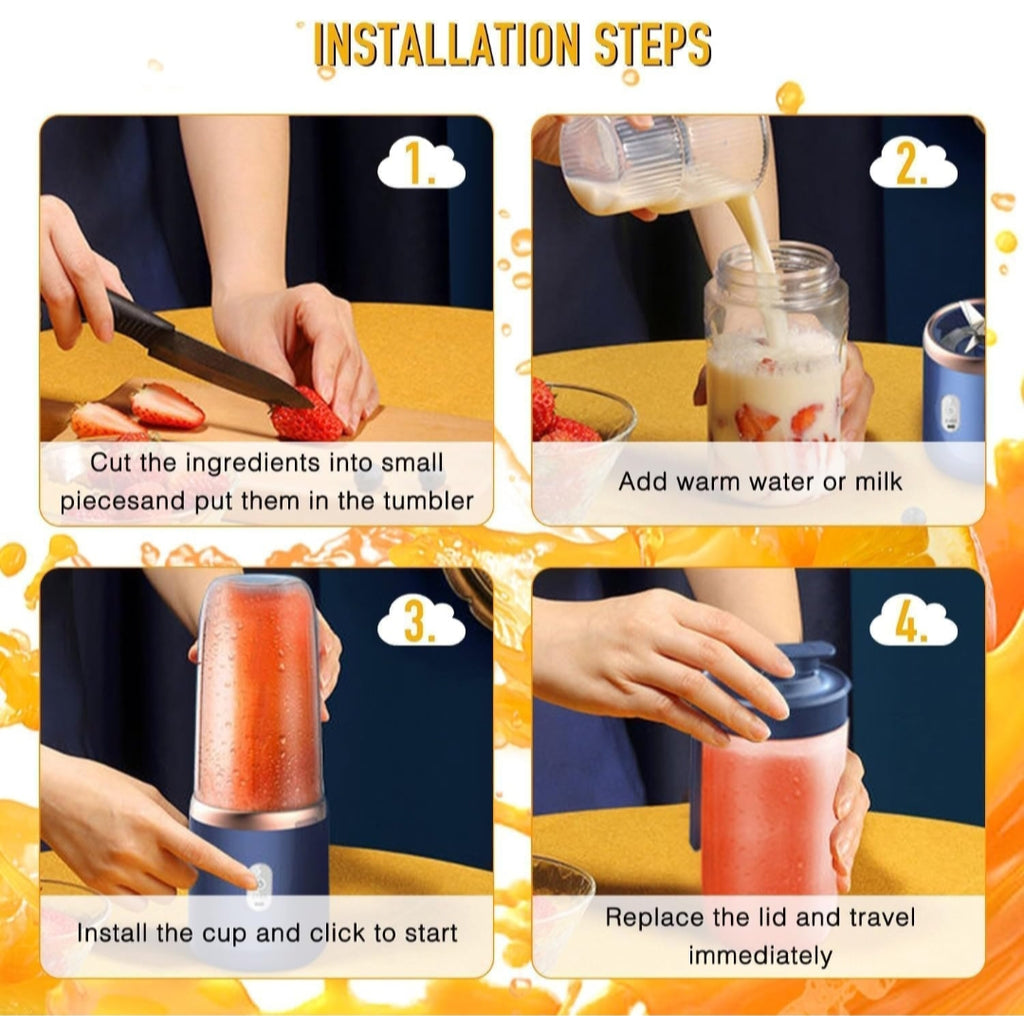 INSTALLATION STEPS

1.

Cut the ingredients into small piecesand put them in the tumbler

2.

Add warm water or milk

3.

Install the cup and click to start

4.

Replace the lid and travel immediately